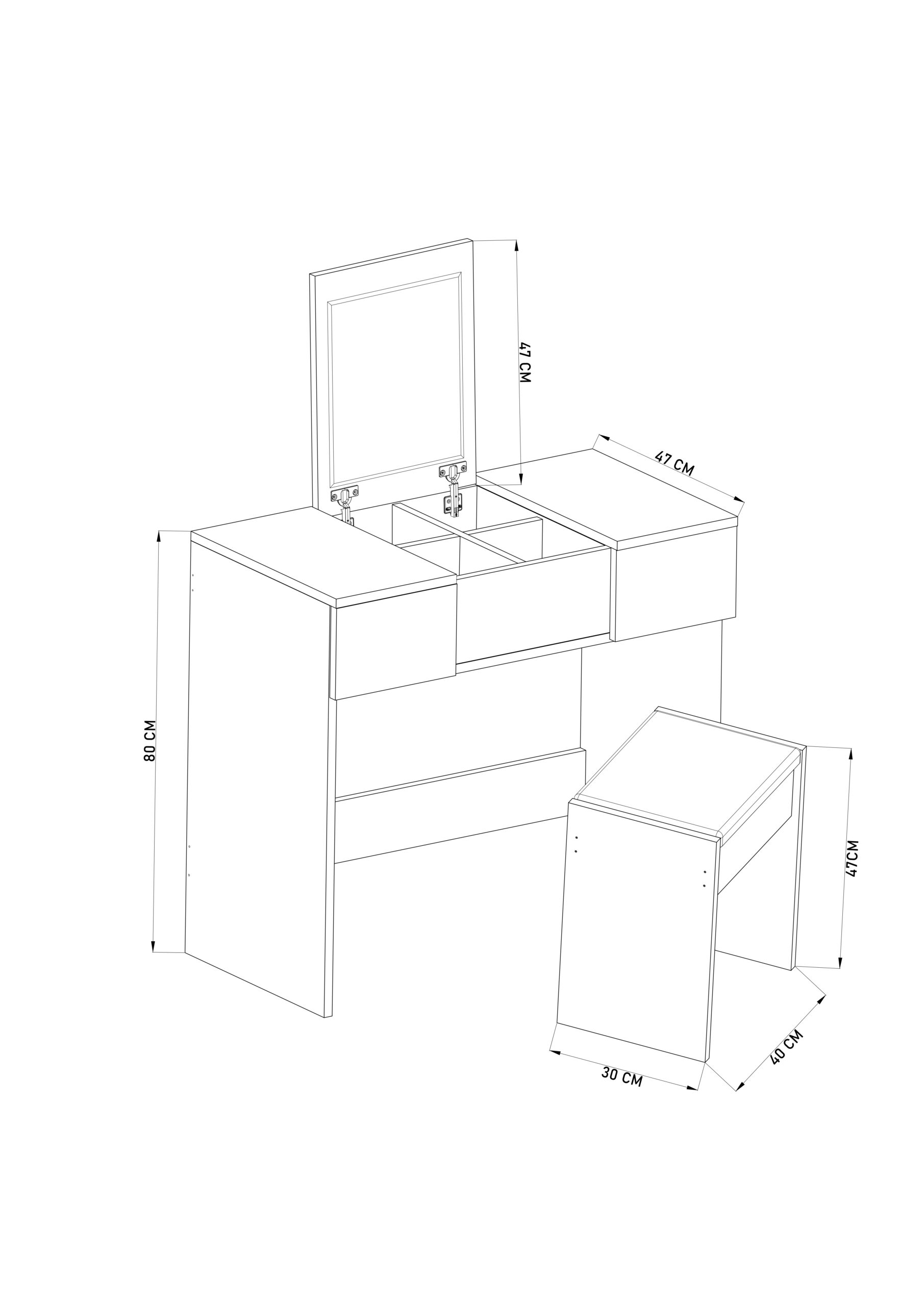 47 CM

47 CM

80 CM

47CM

40 CM

30 CM